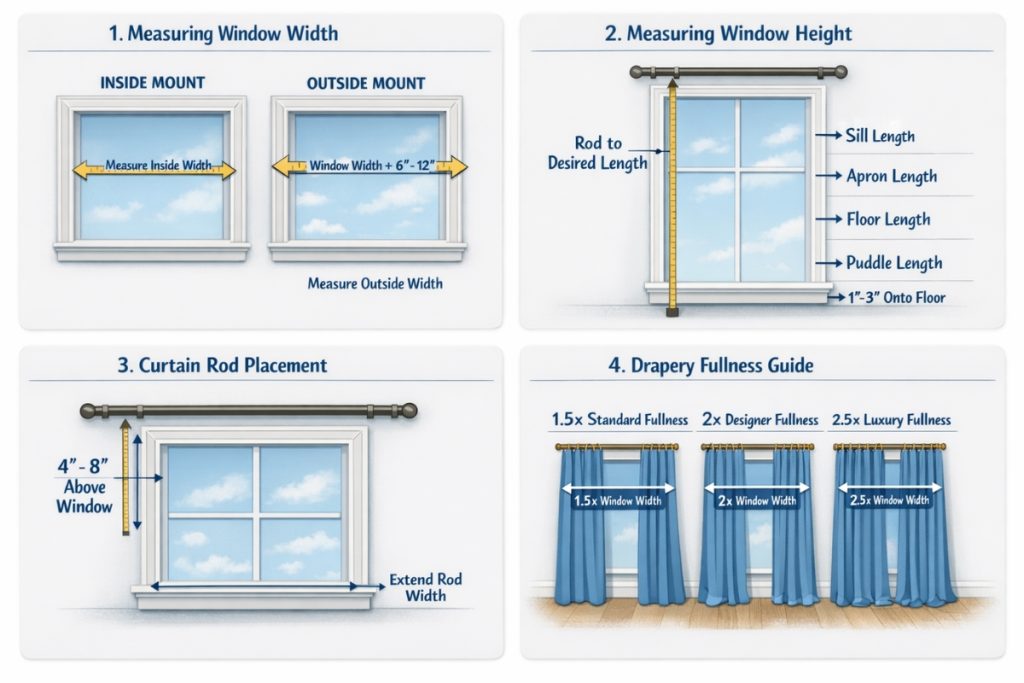 1. Measuring Window Width

INSIDE MOUNT

Measure Inside Width

OUTSIDE MOUNT

Window Width + 6" - 12"

Measure Outside Width

2. Measuring Window Height

Rod to Desired Length

Sill Length

Apron Length

Floor Length

Puddle Length

1"-3" Onto Floor

3. Curtain Rod Placement

4" - 8" Above Window

Extend Rod Width

4. Drapery Fullness Guide

1.5x Standard Fullness

1.5x Window Width

2x Designer Fullness

2x Window Width

2.5x Luxury Fullness

2.5x Window Width